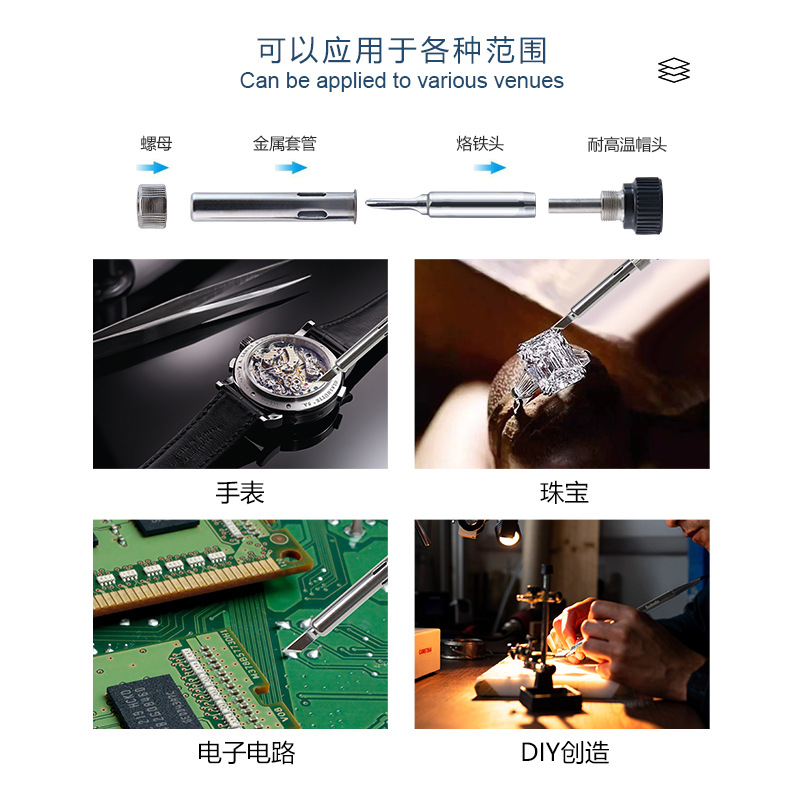 可以应用于各种范围
Can be applied to various venues

螺母
金属套管
烙铁头
耐高温帽头

手表
珠宝

电子电路
DIY创造