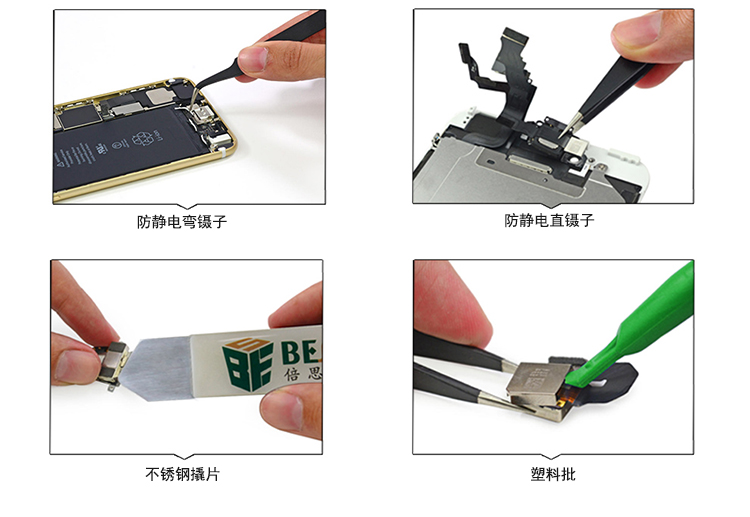 防静电弯镊子

防静电直镊子

BE
倍思

不锈钢撬片

塑料批