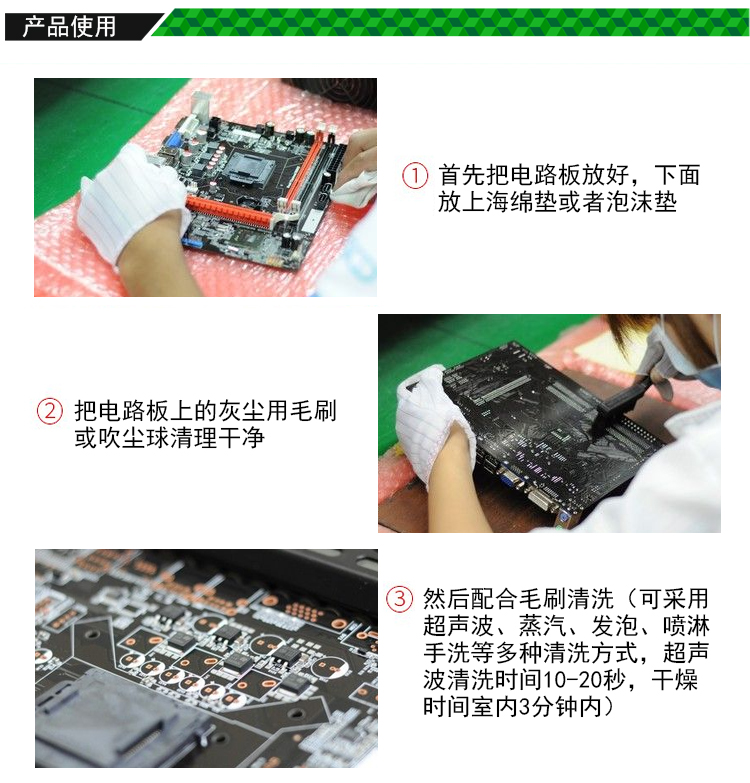 产品使用

① 首先把电路板放好，下面放上海绵垫或者泡沫垫

② 把电路板上的灰尘用毛刷或吹尘球清理干净

③ 然后配合毛刷清洗（可采用超声波、蒸汽、发泡、喷淋手洗等多种清洗方式，超声波清洗时间10-20秒，干燥时间室内3分钟内）